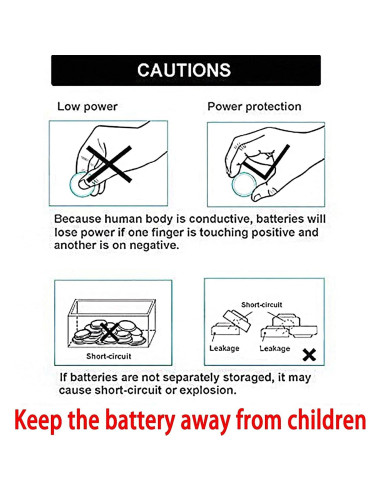 CAUTIONS

Low power

Power protection

Because human body is conductive, batteries will lose power if one finger is touching positive and another is on negative.

Short-circuit

Short-circuit

Leakage

Leakage

If batteries are not separately storaged, it may cause short-circuit or explosion.

Keep the battery away from children