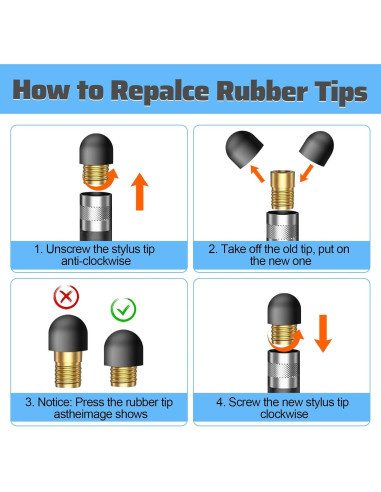 How to Repalce Rubber Tips

1. Unscrew the stylus tip anti-clockwise

2. Take off the old tip, put on the new one

3. Notice: Press the rubber tip astheimage shows

4. Screw the new stylus tip clockwise