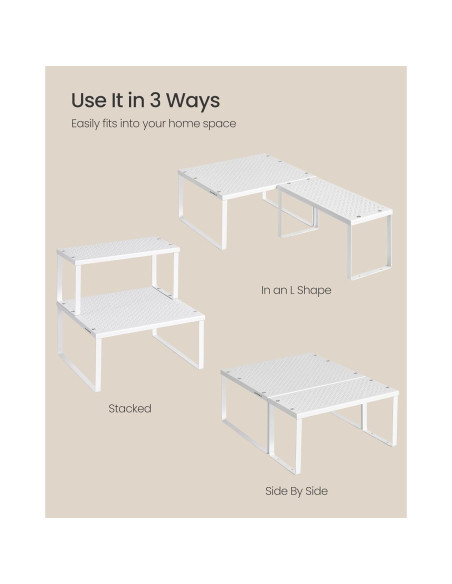 Use It in 3 Ways

Easily fits into your home space

In an L Shape

Stacked

Side By Side