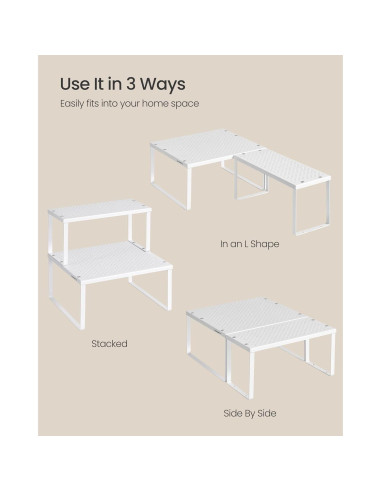 Use It in 3 Ways

Easily fits into your home space

In an L Shape

Stacked

Side By Side