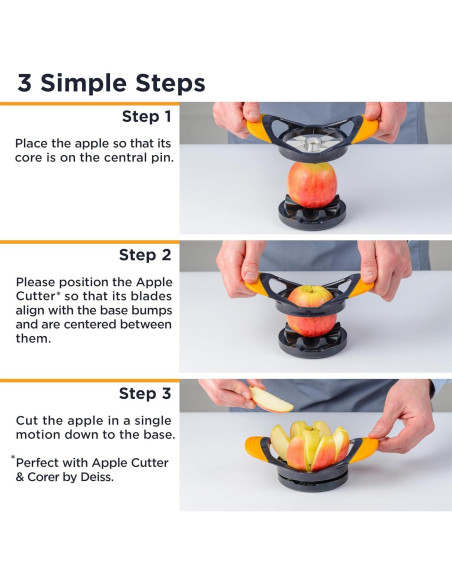 3 Simple Steps

Step 1

Place the apple so that its core is on the central pin.

Step 2

Please position the Apple Cutter* so that its blades align with the base bumps and are centered between them.

Step 3

Cut the apple in a single motion down to the base.

*Perfect with Apple Cutter & Corer by Deiss.