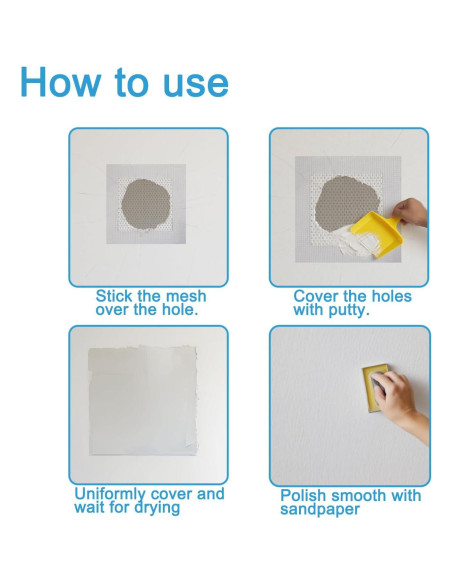 How to use

Stick the mesh over the hole.

Cover the holes with putty.

Uniformly cover and wait for drying

Polish smooth with sandpaper