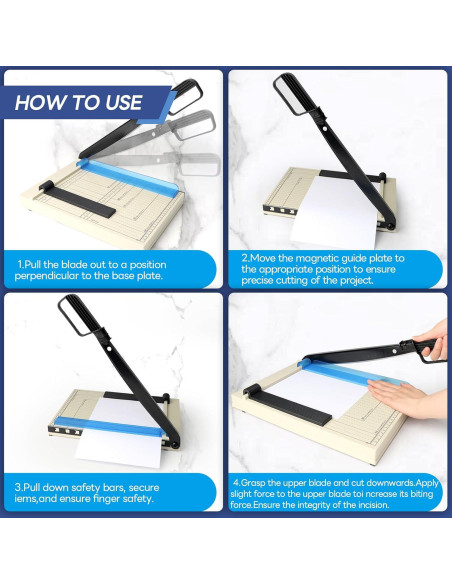 HOW TO USE

1.Pull the blade out to a position perpendicular to the base plate.

2.Move the magnetic guide plate to the appropriate position to ensure precise cutting of the project.

3.Pull down safety bars, secure iems,and ensure finger safety.

4.Grasp the upper blade and cut downwards.Apply slight force to the upper blade toi ncrease its biting force.Ensure the integrity of the incision.