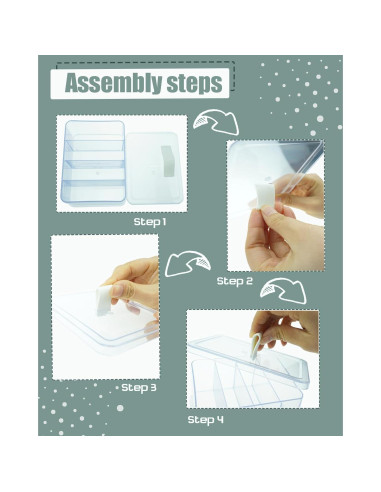 Assembly steps

Step 1

Step 2

Step 3

Step 4