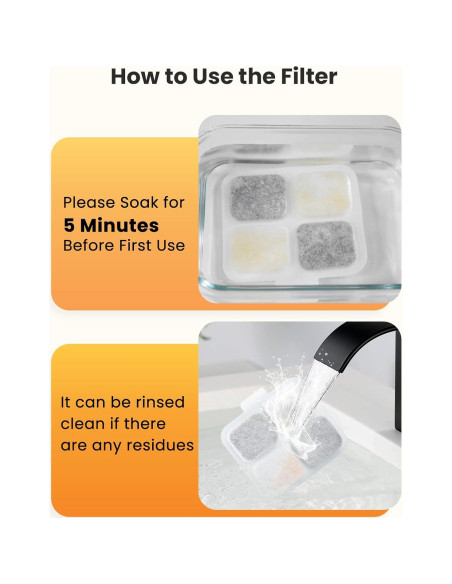 How to Use the Filter

Please Soak for
5 Minutes
Before First Use

It can be rinsed clean if there are any residues