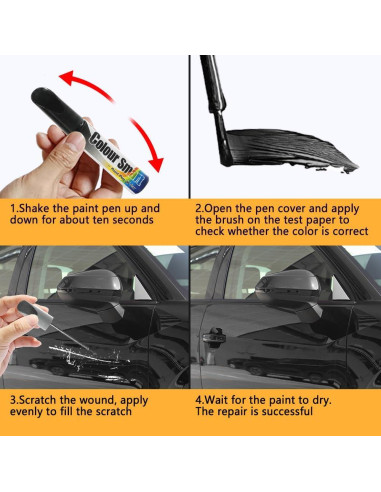 Colour Sm

1.Shake the paint pen up and down for about ten seconds

2.Open the pen cover and apply the brush on the test paper to check whether the color is correct

3.Scratch the wound, apply evenly to fill the scratch

4.Wait for the paint to dry. The repair is successful