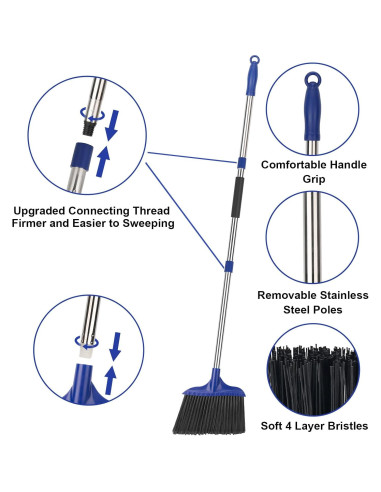 Upgraded Connecting Thread
Firmer and Easier to Sweeping

Comfortable Handle Grip

Removable Stainless Steel Poles

Soft 4 Layer Bristles