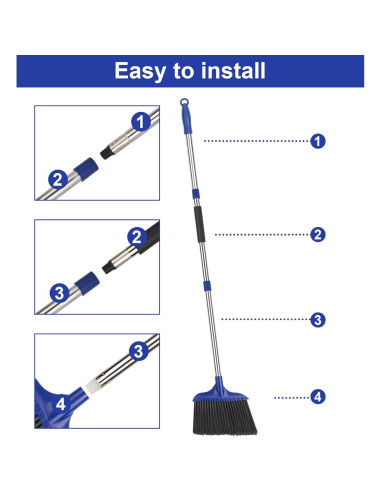 Easy to install

1

2

2

3

3

4

1

2

3

4