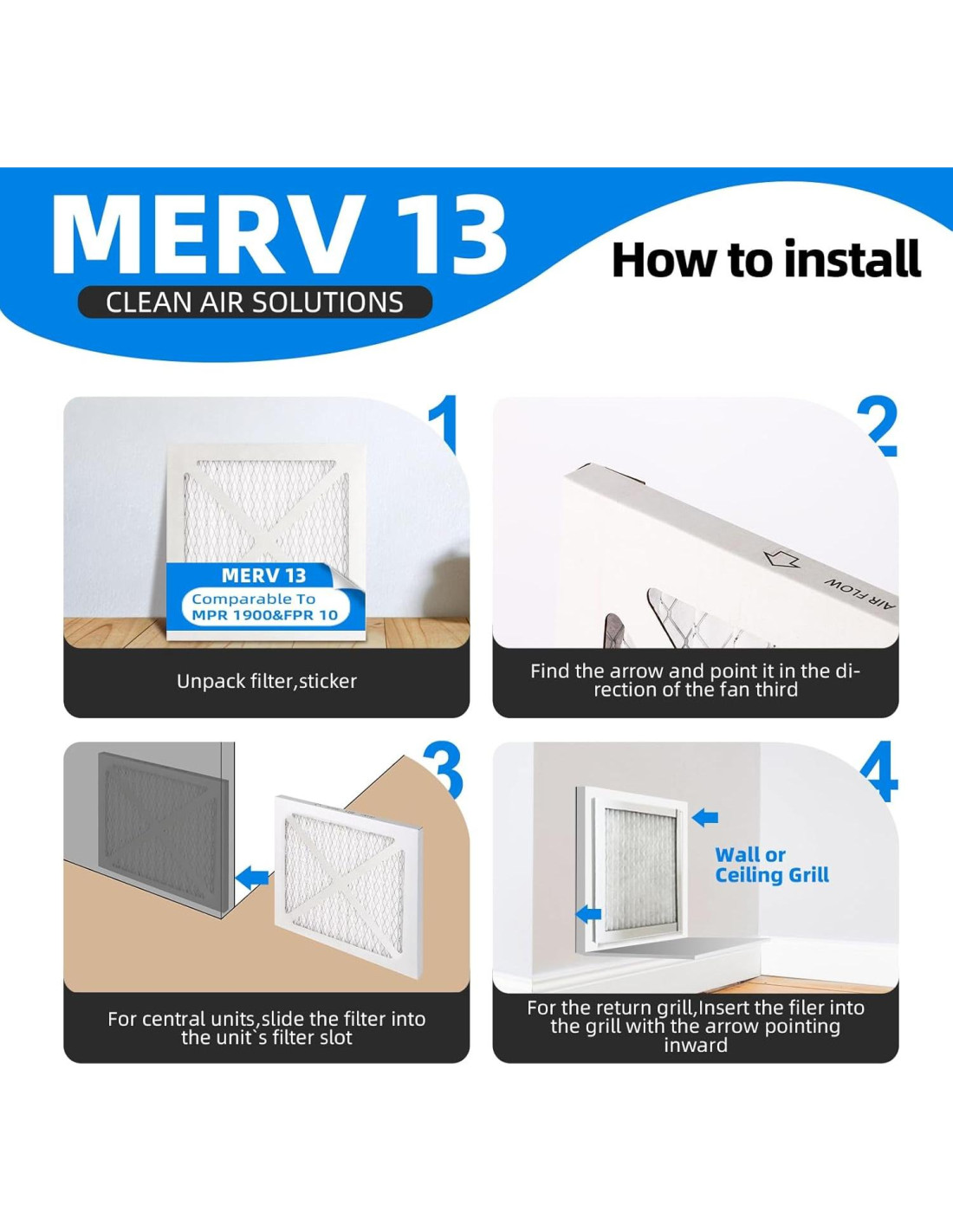 MERV 13
CLEAN AIR SOLUTIONS

How to install

1

MERV 13
Comparable To
MPR 1900&FPR 10

Unpack filter,sticker

2

AIR FLOW

Find the arrow and point it in the direction of the fan third

3

For central units,slide the filter into the unit`s filter slot

4

Wall or
Ceiling Grill

For the return grill,Insert the filer into the grill with the arrow pointing inward