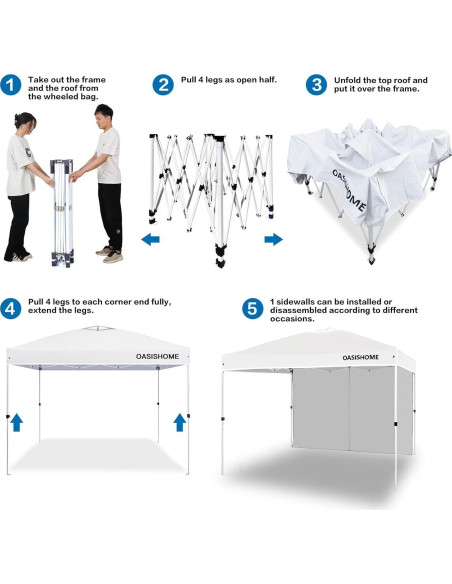 1 Take out the frame and the roof from the wheeled bag.

2 Pull 4 legs as open half.

3 Unfold the top roof and put it over the frame.

OASISHOME

4 Pull 4 legs to each corner end fully, extend the legs.

OASISHOME

5 1 sidewalls can be installed or disassembled according to different occasions.

OASISHOME