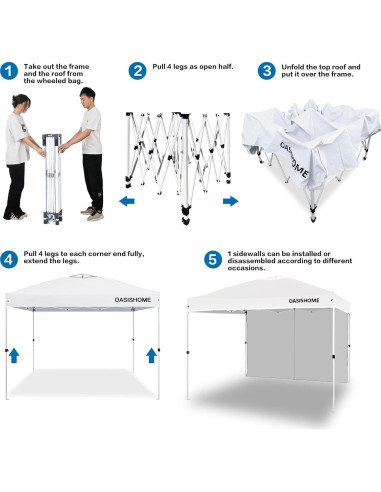 1 Take out the frame and the roof from the wheeled bag.

2 Pull 4 legs as open half.

3 Unfold the top roof and put it over the frame.

OASISHOME

4 Pull 4 legs to each corner end fully, extend the legs.

OASISHOME

5 1 sidewalls can be installed or disassembled according to different occasions.

OASISHOME