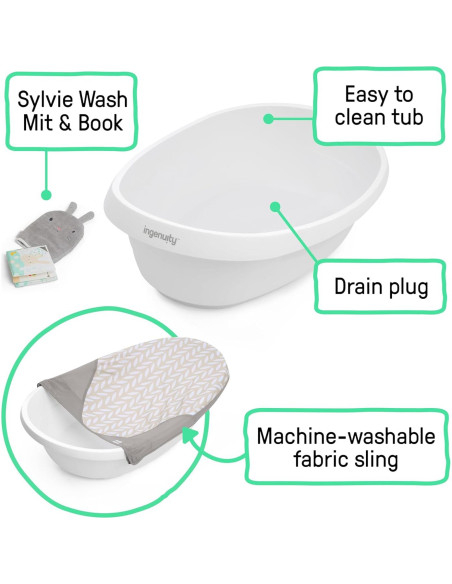 Sylvie Wash Mit & Book

Easy to clean tub

ingenuity

Drain plug

Machine-washable fabric sling