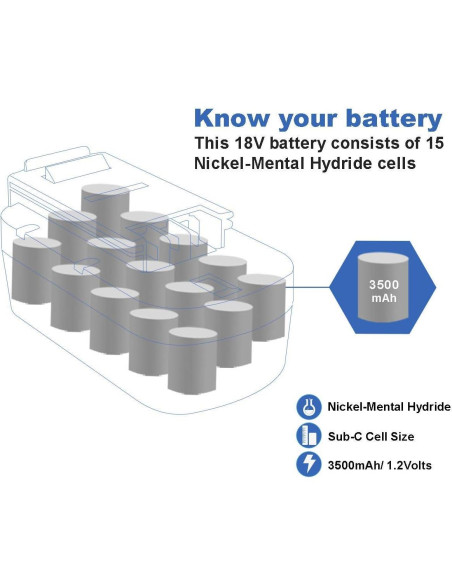 Know your battery
This 18V battery consists of 15 Nickel-Mental Hydride cells

3500 mAh

Nickel-Mental Hydride

Sub-C Cell Size

3500mAh/ 1.2Volts