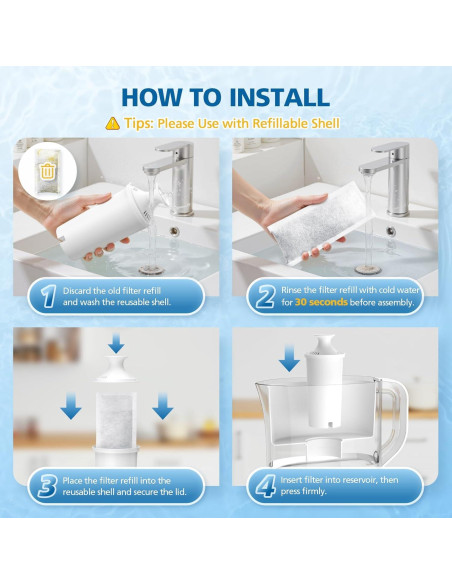 HOW TO INSTALL

Tips: Please Use with Refillable Shell

1 Discard the old filter refill and wash the reusable shell.

2 Rinse the filter refill with cold water for 30 seconds before assembly.

3 Place the filter refill into the reusable shell and secure the lid.

4 Insert filter into reservoir, then press firmly.