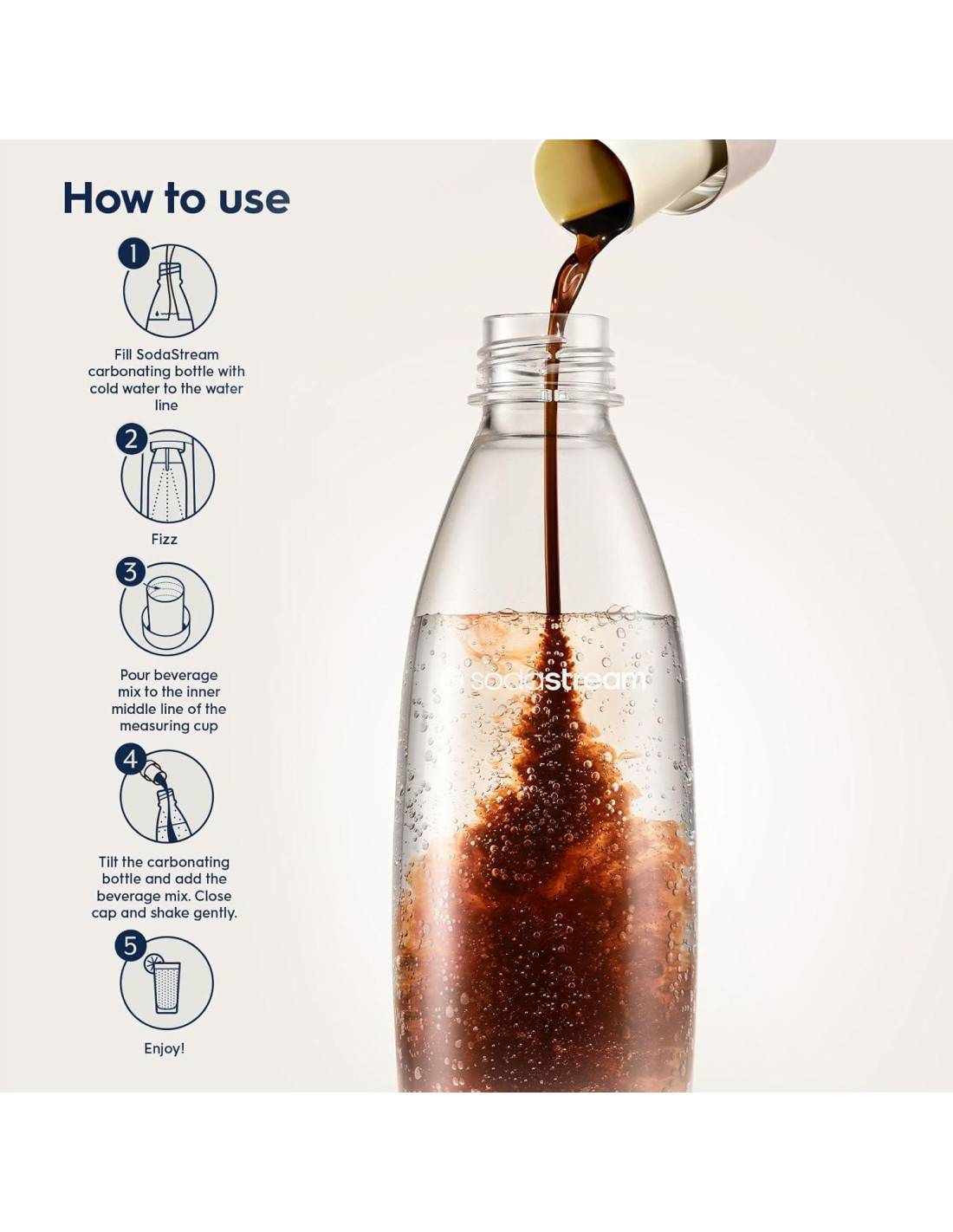 How to use

1

Fill SodaStream carbonating bottle with cold water to the water line

2

Fizz

3

Pour beverage mix to the inner middle line of the measuring cup

4

Tilt the carbonating bottle and add the beverage mix. Close cap and shake gently.

5

Enjoy!

sodastream