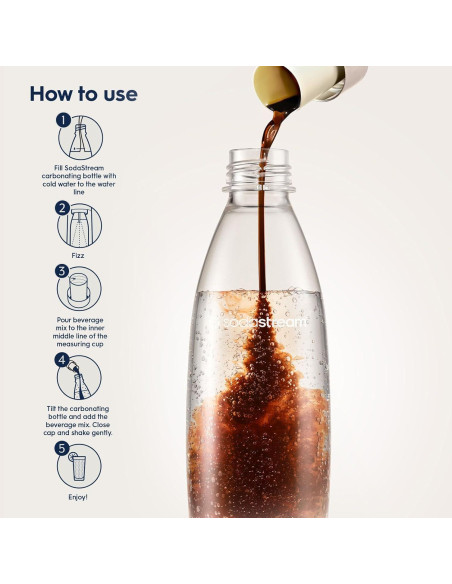 How to use

1

Fill SodaStream carbonating bottle with cold water to the water line

2

Fizz

3

Pour beverage mix to the inner middle line of the measuring cup

4

Tilt the carbonating bottle and add the beverage mix. Close cap and shake gently.

5

Enjoy!

sodastream