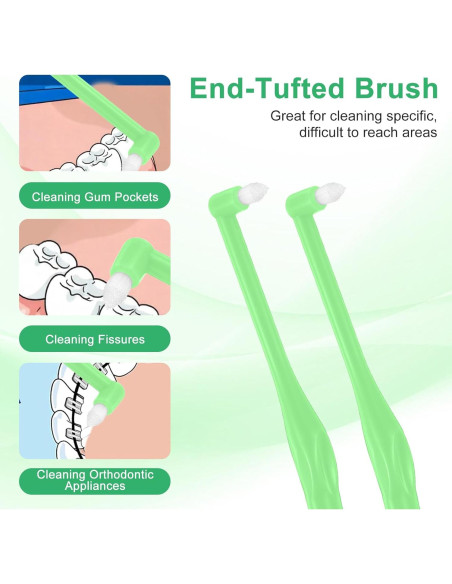 End-Tufted Brush

Great for cleaning specific, difficult to reach areas

Cleaning Gum Pockets

Cleaning Fissures

Cleaning Orthodontic Appliances