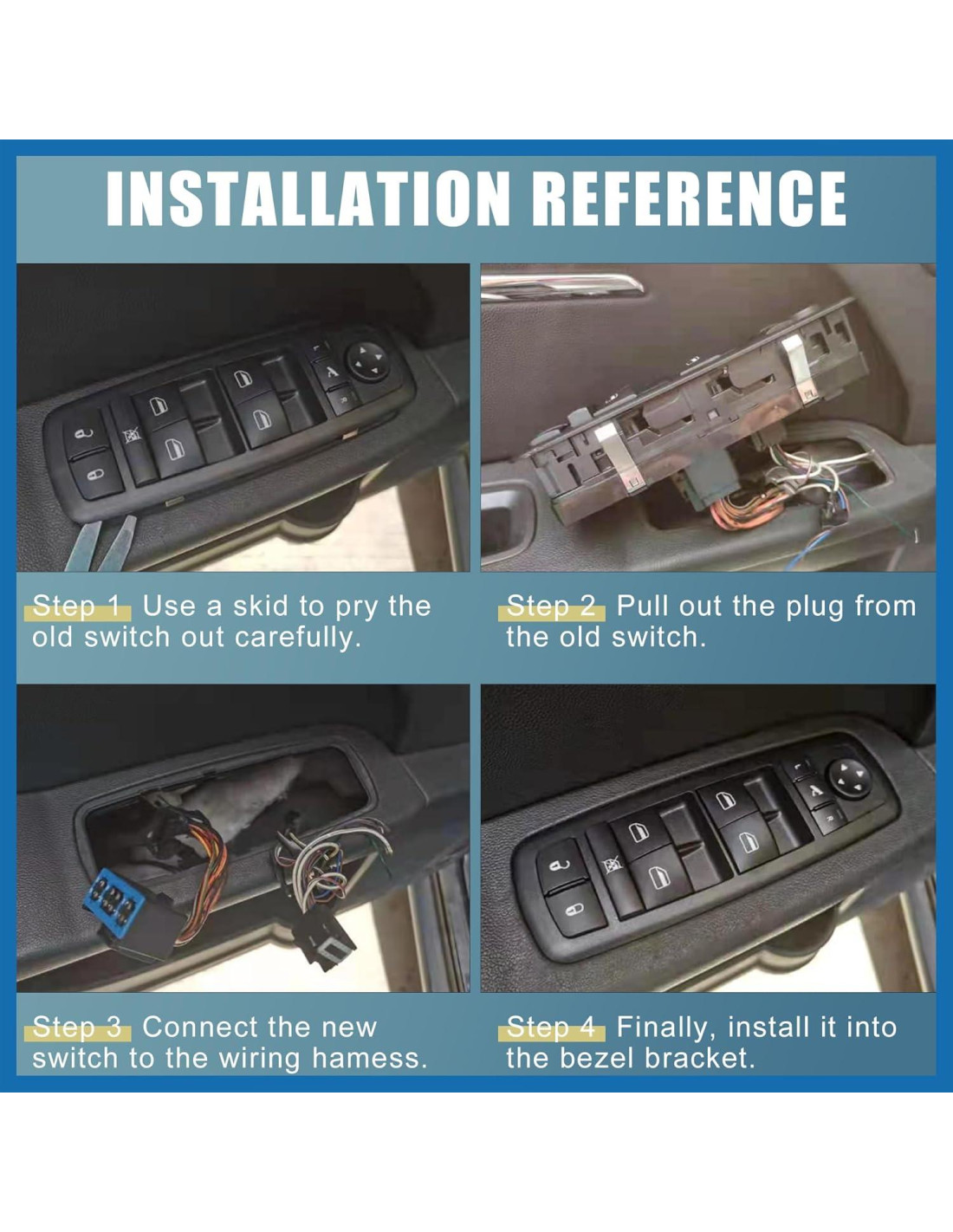 INSTALLATION REFERENCE

Step 1 Use a skid to pry the old switch out carefully.

Step 2 Pull out the plug from the old switch.

Step 3 Connect the new switch to the wiring hamess.

Step 4 Finally, install it into the bezel bracket.