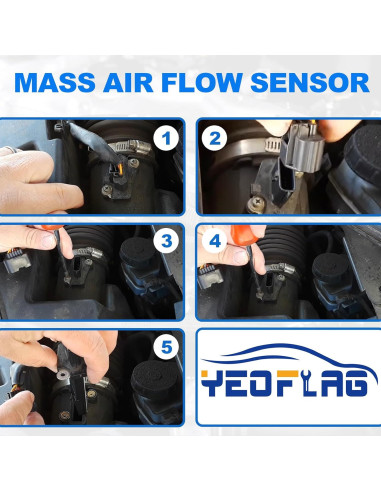 MASS AIR FLOW SENSOR

1

2

3

4

5

YEOFLAG