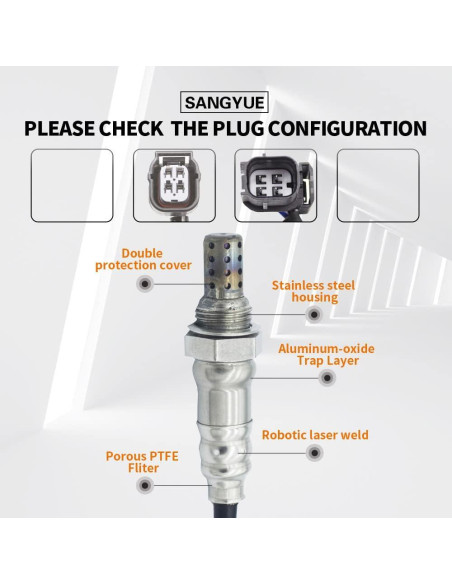 SANGYUE

PLEASE CHECK THE PLUG CONFIGURATION

Double protection cover

Stainless steel housing

Aluminum-oxide Trap Layer

Robotic laser weld

Porous PTFE Fliter