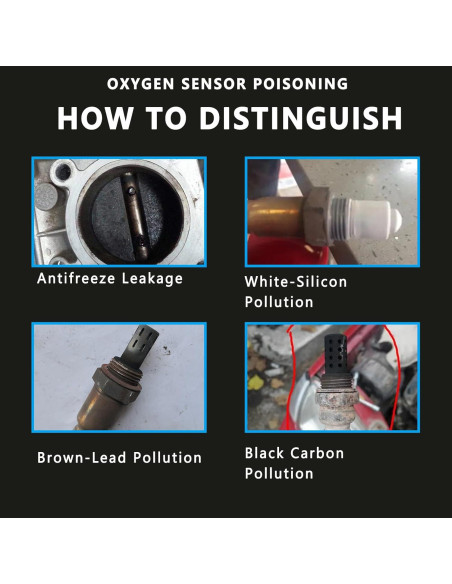 OXYGEN SENSOR POISONING

HOW TO DISTINGUISH

Antifreeze Leakage

White-Silicon Pollution

Brown-Lead Pollution

Black Carbon Pollution