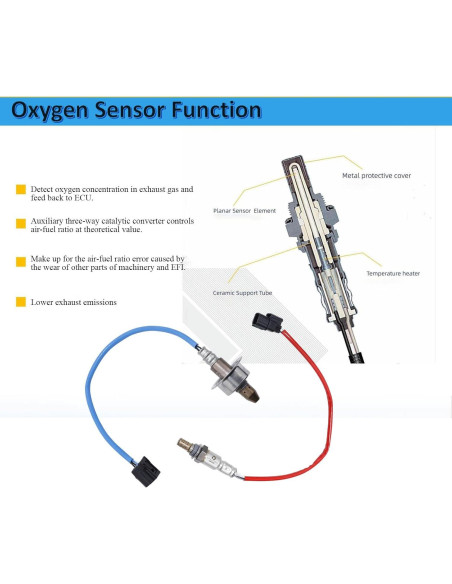 Oxygen Sensor Function

Detect oxygen concentration in exhaust gas and feed back to ECU.

Auxiliary three-way catalytic converter controls air-fuel ratio at theoretical value.

Make up for the air-fuel ratio error caused by the wear of other parts of machinery and EFI.

Lower exhaust emissions

Metal protective cover

Planar Sensor Element

Temperature heater

Ceramic Support Tube