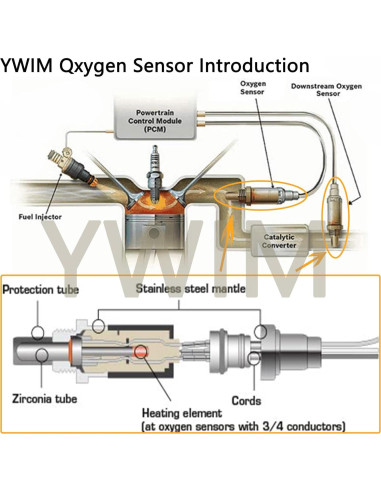 YWIM Qxygen Sensor Introduction

Oxygen Sensor

Downstream Oxygen Sensor

Powertrain Control Module (PCM)

Fuel Injector

Catalytic Converter

YWIM

Protection tube

Stainless steel mantle

Zirconia tube

Cords

Heating element
(at oxygen sensors with 3/4 conductors)