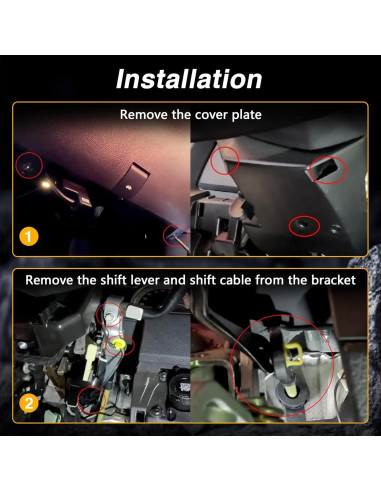 Installation

Remove the cover plate

1

Remove the shift lever and shift cable from the bracket

2