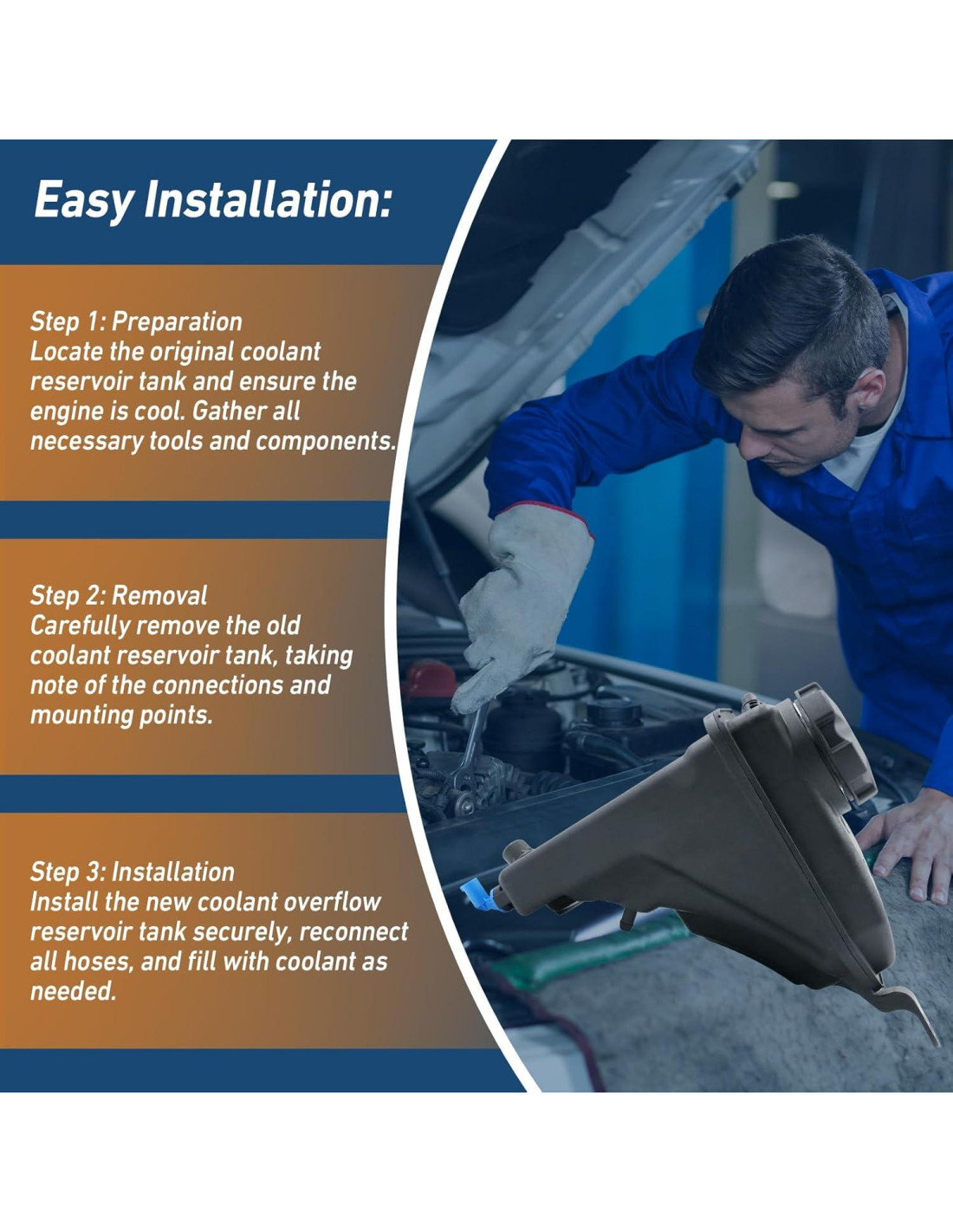 Easy Installation:

Step 1: Preparation
Locate the original coolant reservoir tank and ensure the engine is cool. Gather all necessary tools and components.

Step 2: Removal
Carefully remove the old coolant reservoir tank, taking note of the connections and mounting points.

Step 3: Installation
Install the new coolant overflow reservoir tank securely, reconnect all hoses, and fill with coolant as needed.