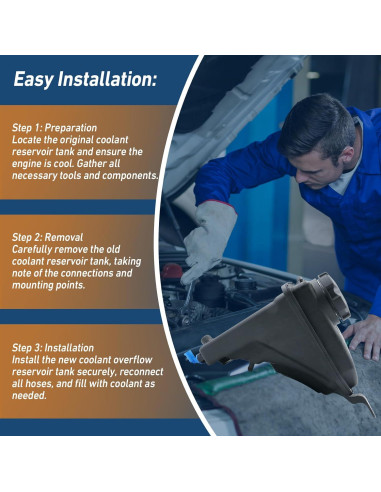 Easy Installation:

Step 1: Preparation
Locate the original coolant reservoir tank and ensure the engine is cool. Gather all necessary tools and components.

Step 2: Removal
Carefully remove the old coolant reservoir tank, taking note of the connections and mounting points.

Step 3: Installation
Install the new coolant overflow reservoir tank securely, reconnect all hoses, and fill with coolant as needed.