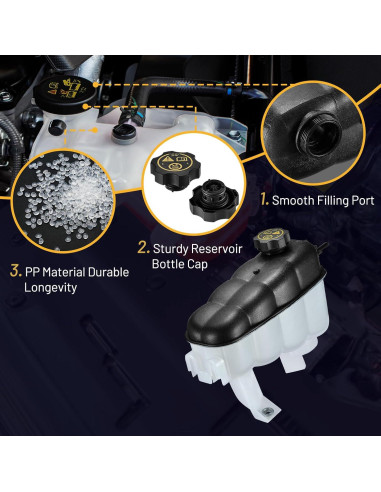 1. Smooth Filling Port

2. Sturdy Reservoir Bottle Cap

3. PP Material Durable Longevity