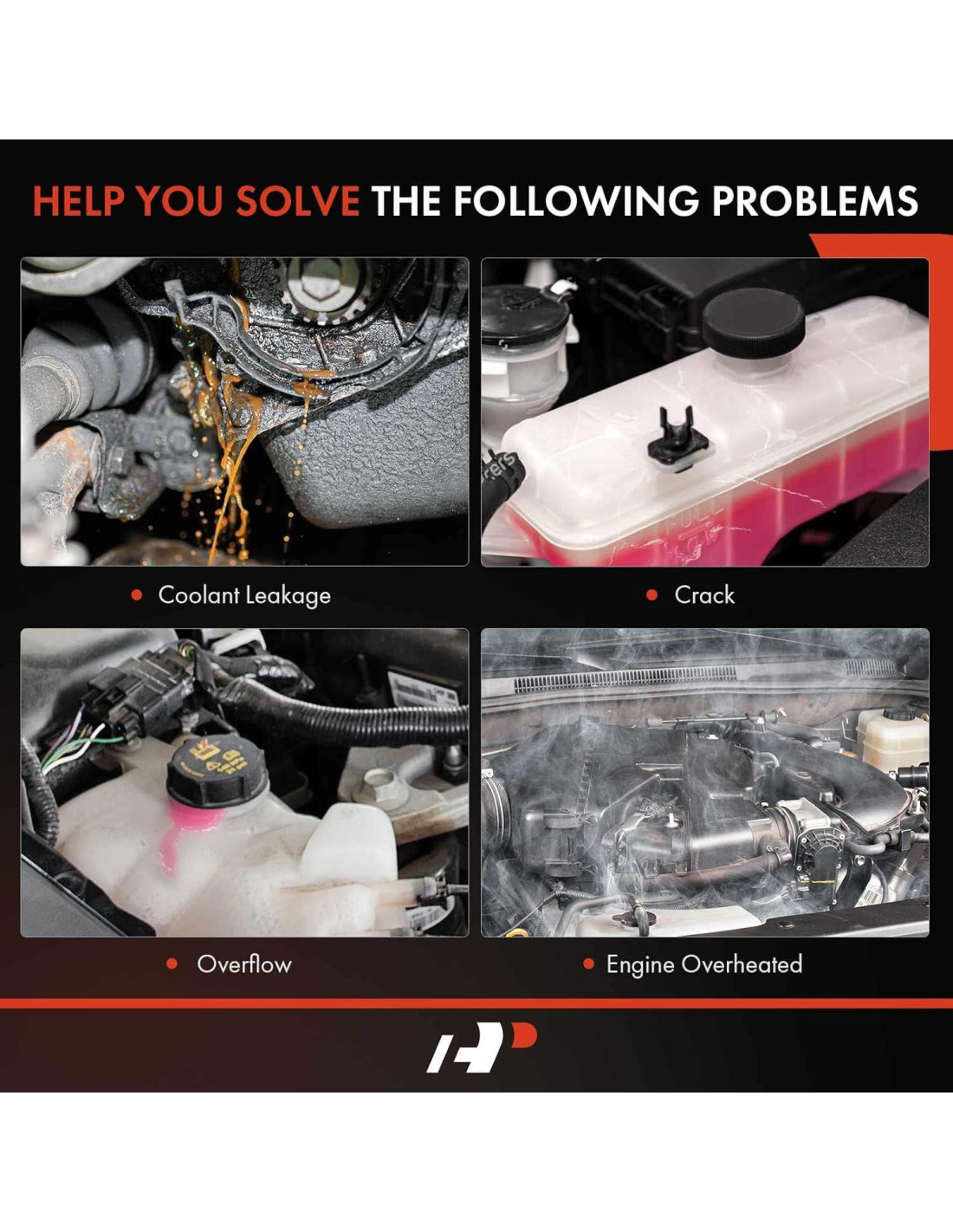 HELP YOU SOLVE THE FOLLOWING PROBLEMS

• Coolant Leakage

• Crack

• Overflow

• Engine Overheated