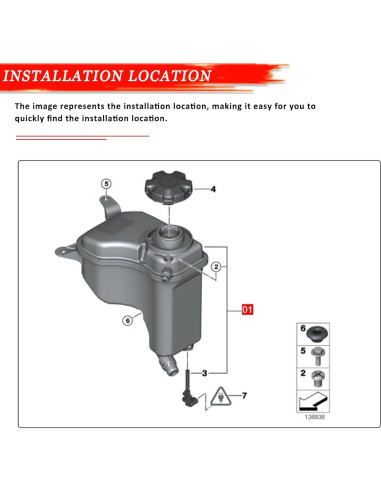 INSTALLATION LOCATION

The image represents the installation location, making it easy for you to quickly find the installation location.

5
4
2
01
6
3
7
6
5
2
138938