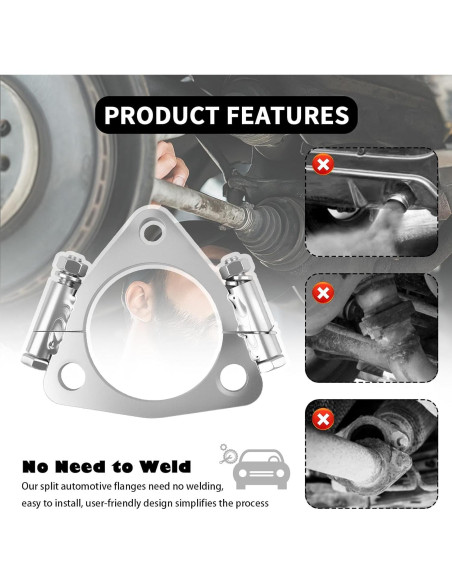 PRODUCT FEATURES

No Need to Weld

Our split automotive flanges need no welding, easy to install, user-friendly design simplifies the process