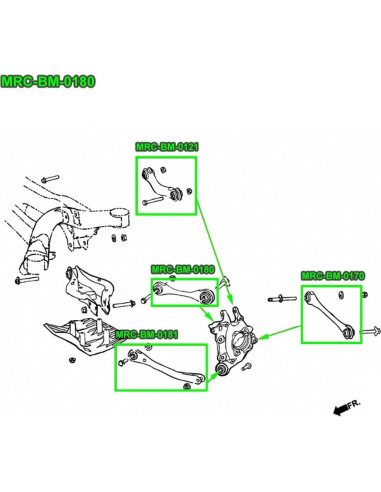 MRC-BM-0180

MRC-BM-0121

MRC-BM-0180

MRC-BM-0170

MRC-BM-0181

FR.