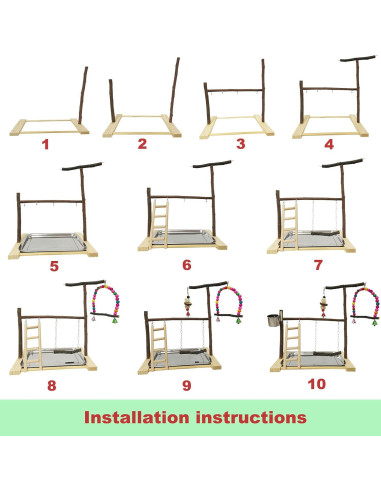 1
2
3
4
5
6
7
8
9
10

Installation instructions