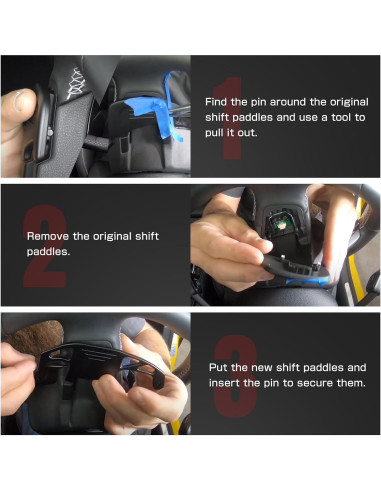 1

Find the pin around the original shift paddles and use a tool to pull it out.

2

Remove the original shift paddles.

3

Put the new shift paddles and insert the pin to secure them.