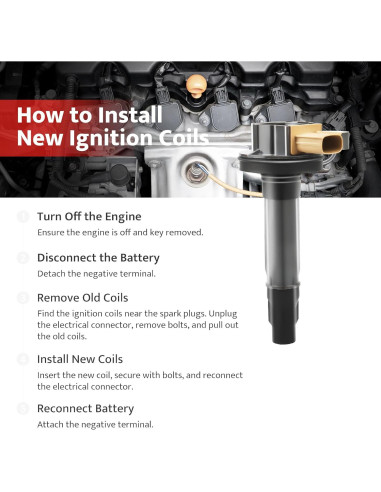 How to Install New Ignition Coils

1 Turn Off the Engine
Ensure the engine is off and key removed.

2 Disconnect the Battery
Detach the negative terminal.

3 Remove Old Coils
Find the ignition coils near the spark plugs. Unplug the electrical connector, remove bolts, and pull out the old coils.

4 Install New Coils
Insert the new coil, secure with bolts, and reconnect the electrical connector.

5 Reconnect Battery
Attach the negative terminal.