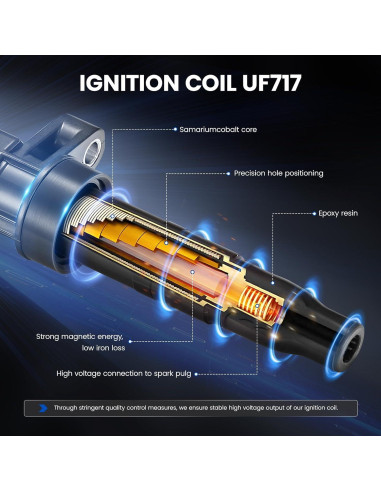 IGNITION COIL UF717

Samariumcobalt core

Precision hole positioning

Epoxy resin

Strong magnetic energy, low iron loss

High voltage connection to spark pulg

Through stringent quality control measures, we ensure stable high voltage output of our ignition coil.