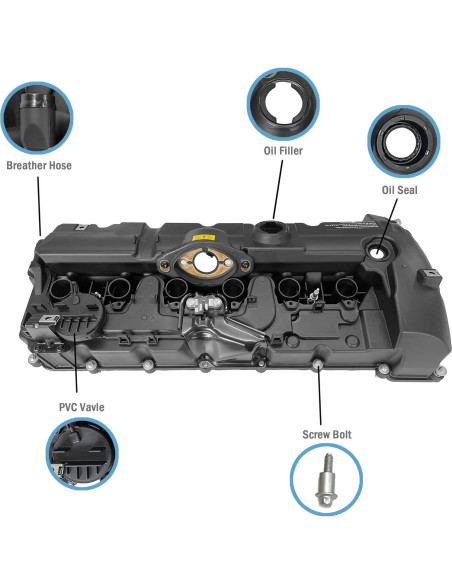 Breather Hose

Oil Filler

Oil Seal

PVC Vavle

Screw Bolt