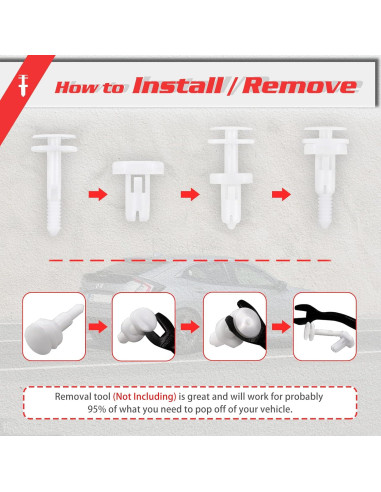 How to Install / Remove

Removal tool (Not Including) is great and will work for probably 95% of what you need to pop off of your vehicle.