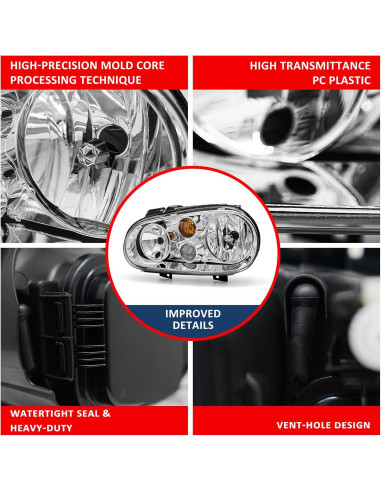 HIGH-PRECISION MOLD CORE PROCESSING TECHNIQUE

HIGH TRANSMITTANCE PC PLASTIC

IMPROVED DETAILS

WATERTIGHT SEAL & HEAVY-DUTY

VENT-HOLE DESIGN