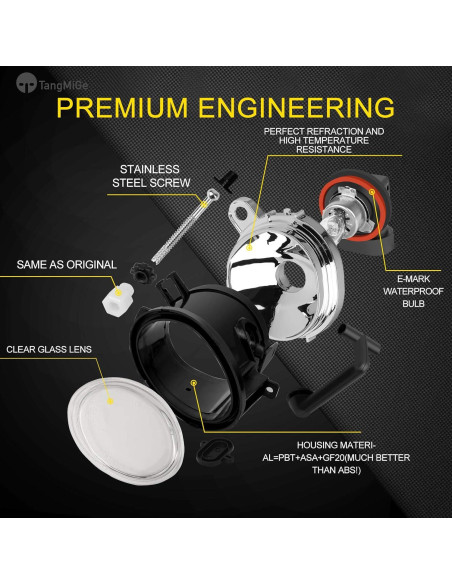 TangMiGe

PREMIUM ENGINEERING

PERFECT REFRACTION AND HIGH TEMPERATURE RESISTANCE

STAINLESS STEEL SCREW

SAME AS ORIGINAL

E-MARK WATERPROOF BULB

CLEAR GLASS LENS

HOUSING MATERIAL=PBT+ASA+GF20(MUCH BETTER THAN ABS!)