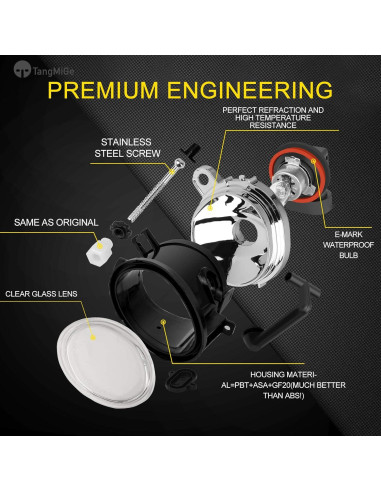 TangMiGe

PREMIUM ENGINEERING

PERFECT REFRACTION AND HIGH TEMPERATURE RESISTANCE

STAINLESS STEEL SCREW

SAME AS ORIGINAL

E-MARK WATERPROOF BULB

CLEAR GLASS LENS

HOUSING MATERIAL=PBT+ASA+GF20(MUCH BETTER THAN ABS!)