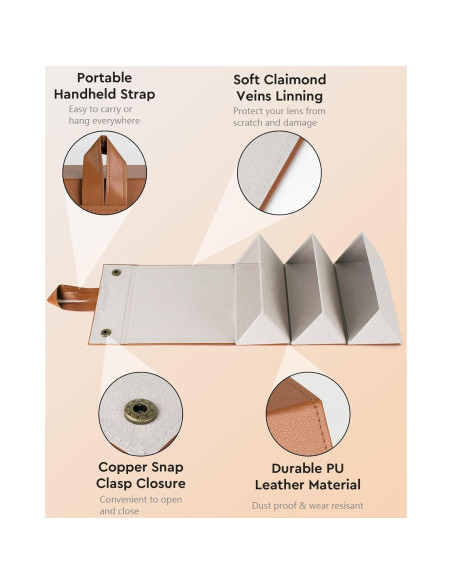 Portable Handheld Strap

Easy to carry or hang everywhere

Soft Claimond Veins Linning

Protect your lens from scratch and damage

Copper Snap Clasp Closure

Convenient to open and close

Durable PU Leather Material

Dust proof & wear resisant