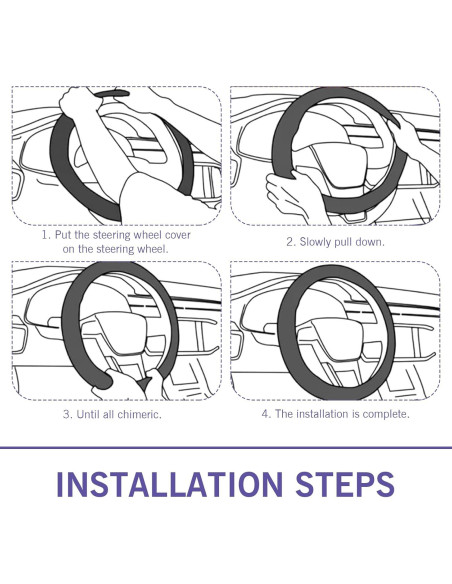 1. Put the steering wheel cover on the steering wheel.

2. Slowly pull down.

3. Until all chimeric.

4. The installation is complete.

INSTALLATION STEPS