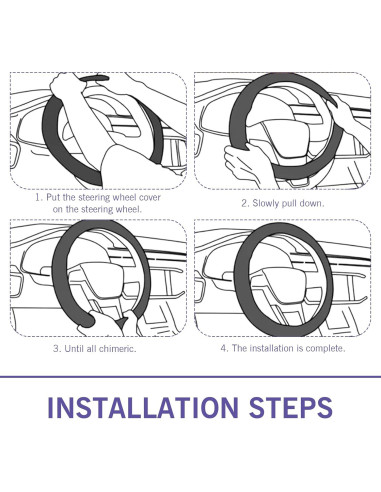 1. Put the steering wheel cover on the steering wheel.

2. Slowly pull down.

3. Until all chimeric.

4. The installation is complete.

INSTALLATION STEPS