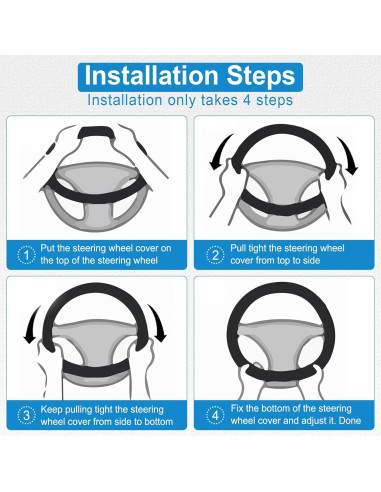 Installation Steps
Installation only takes 4 steps

1 Put the steering wheel cover on the top of the steering wheel

2 Pull tight the steering wheel cover from top to side

3 Keep pulling tight the steering wheel cover from side to bottom

4 Fix the bottom of the steering wheel cover and adjust it. Done