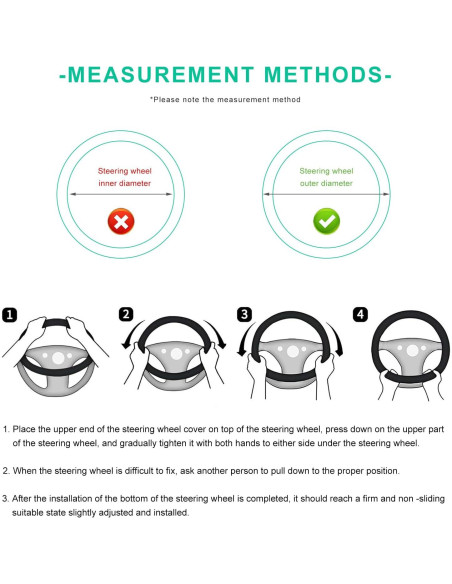 -MEASUREMENT METHODS-

*Please note the measurement method

Steering wheel
inner diameter

Steering wheel
outer diameter

1

2

3

4

1. Place the upper end of the steering wheel cover on top of the steering wheel, press down on the upper part of the steering wheel, and gradually tighten it with both hands to either side under the steering wheel.

2. When the steering wheel is difficult to fix, ask another person to pull down to the proper position.

3. After the installation of the bottom of the steering wheel is completed, it should reach a firm and non -sliding suitable state slightly adjusted and installed.