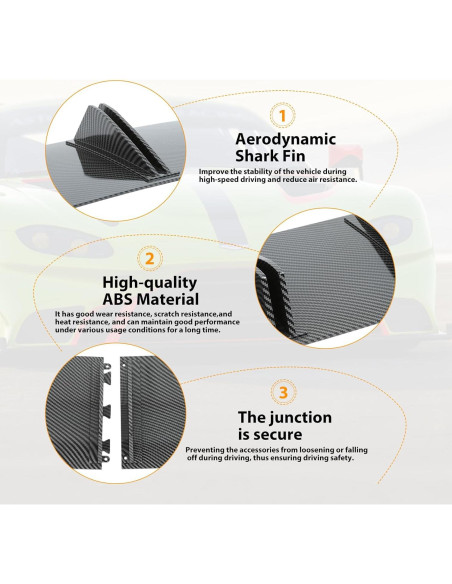 1

Aerodynamic Shark Fin

Improve the stability of the vehicle during high-speed driving and reduce air resistance.

2

High-quality ABS Material

It has good wear resistance, scratch resistance,and heat resistance, and can maintain good performance under various usage conditions for a long time.

3

The junction is secure

Preventing the accessories from loosening or falling off during driving, thus ensuring driving safety.